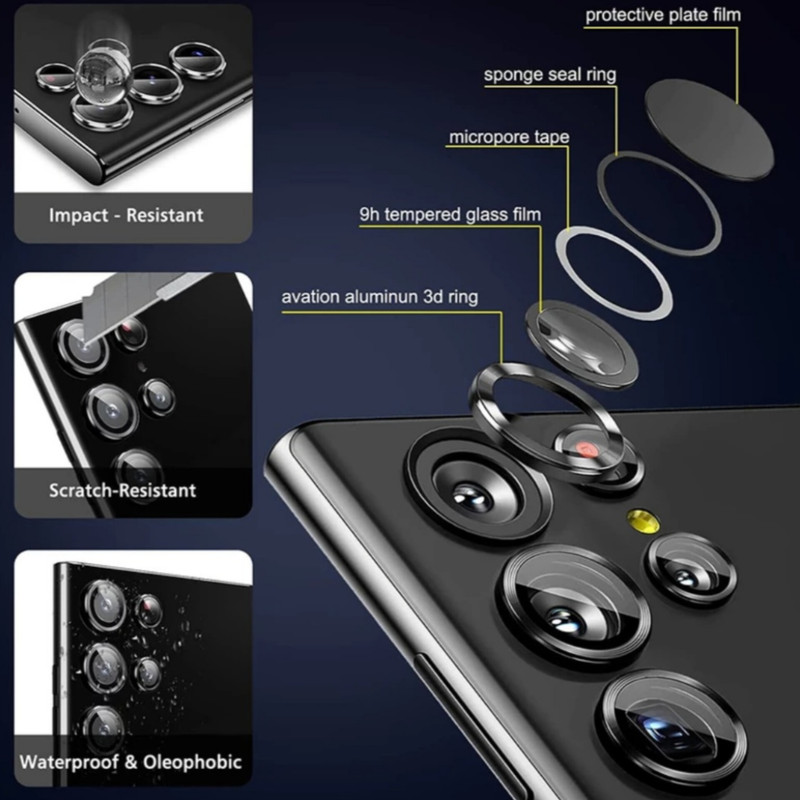 Impact - Resistant

Scratch-Resistant

Waterproof & Oleophobic

protective plate film

sponge seal ring

micropore tape

9h tempered glass film

avation aluminun 3d ring