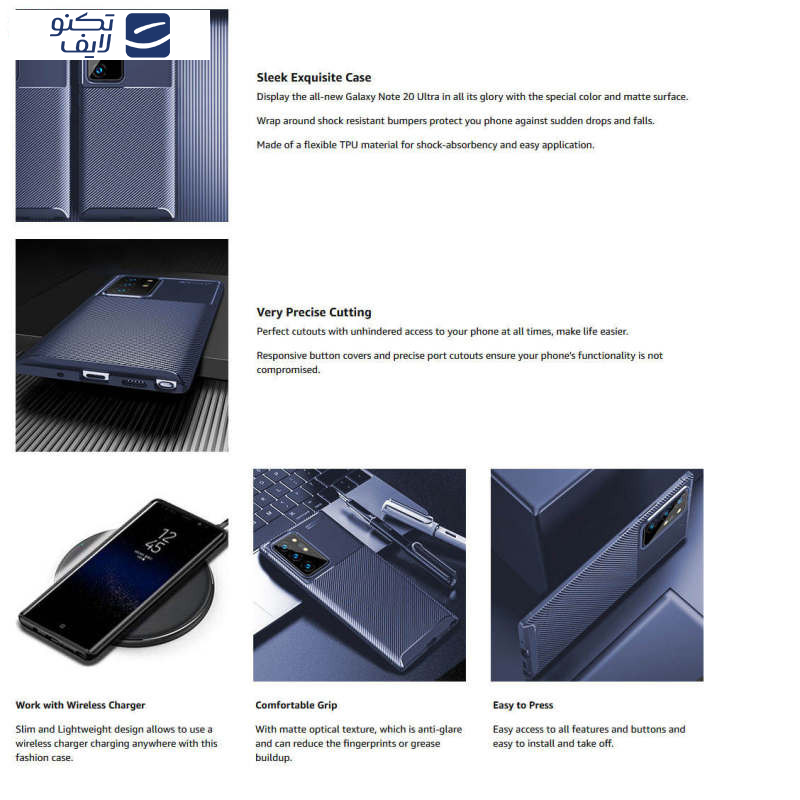 تکنو لایف

Sleek Exquisite Case
Display the all-new Galaxy Note 20 Ultra in all its glory with the special color and matte surface.

Wrap around shock resistant bumpers protect you phone against sudden drops and falls.

Made of a flexible TPU material for shock-absorbency and easy application.

Very Precise Cutting
Perfect cutouts with unhindered access to your phone at all times, make life easier.

Responsive button covers and precise port cutouts ensure your phone's functionality is not compromised.

12
45

Work with Wireless Charger

Slim and Lightweight design allows to use a wireless charger charging anywhere with this fashion case.

Comfortable Grip

With matte optical texture, which is anti-glare and can reduce the fingerprints or grease buildup.

Easy to Press

Easy access to all features and buttons and easy to install and take off.