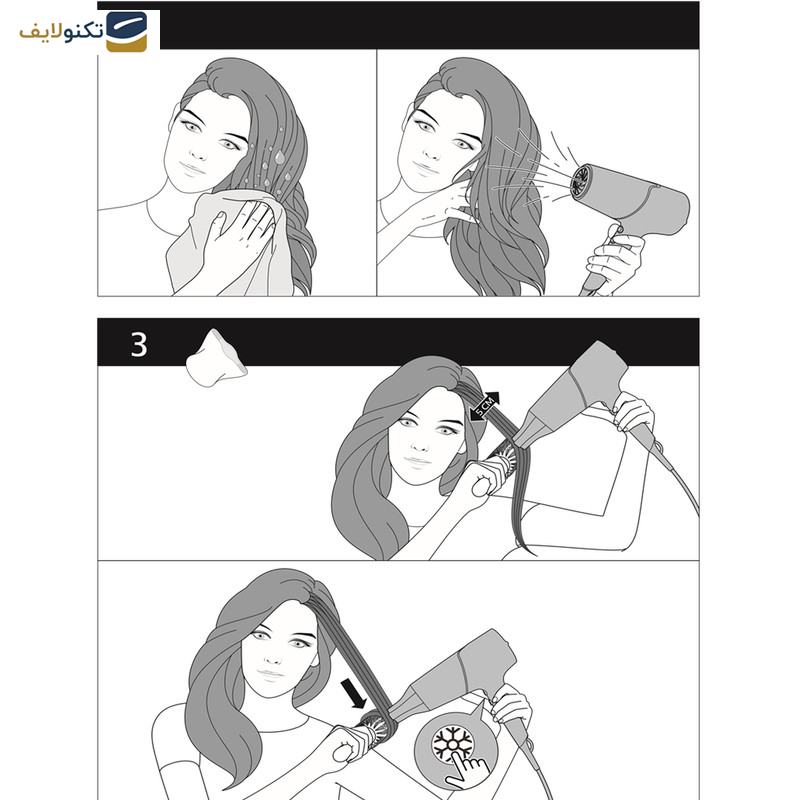 تکنولایف

3

5 CM