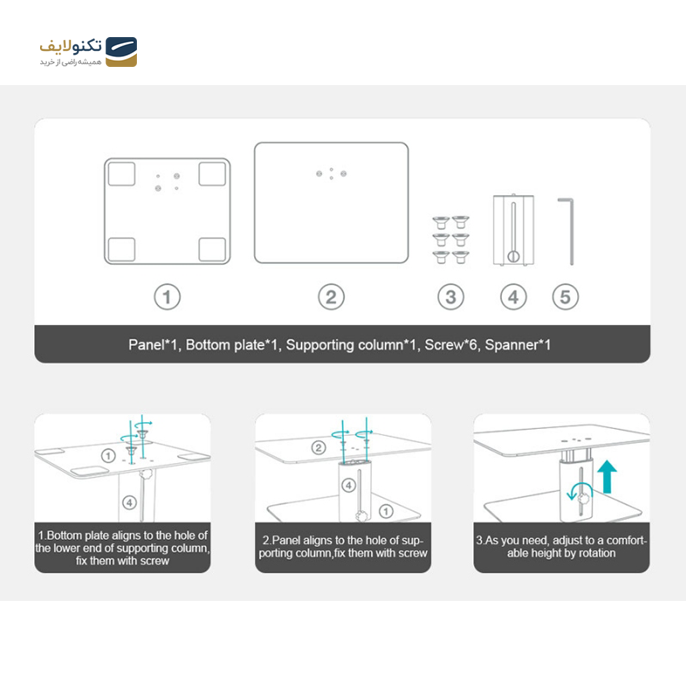 تکنولایف
همیشه راضی از خرید

1 2 3 4 5

Panel*1, Bottom plate*1, Supporting column*1, Screw*6, Spanner*1

1
4

1.Bottom plate aligns to the hole of the lower end of supporting column, fix them with screw

2
4
1

2.Panel aligns to the hole of supporting column,fix them with screw

3.As you need, adjust to a comfortable height by rotation