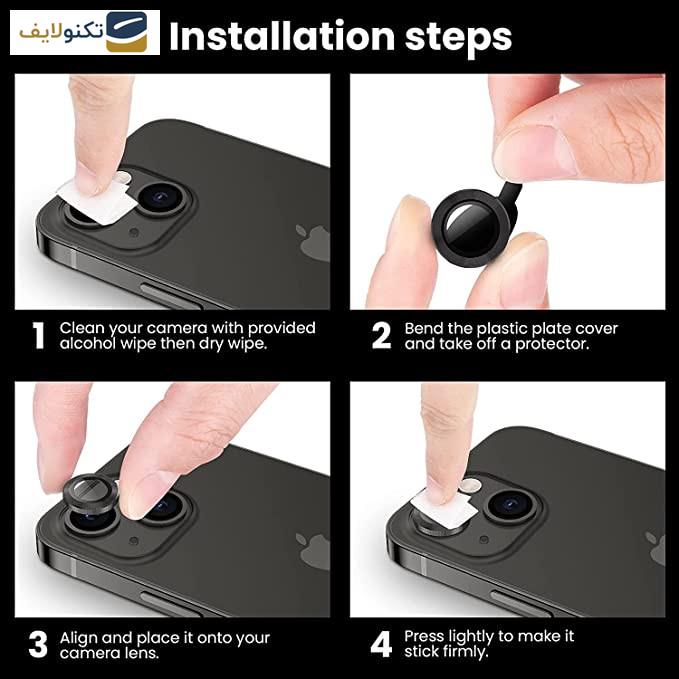 تکنولایف

Installation steps

1 Clean your camera with provided alcohol wipe then dry wipe.

2 Bend the plastic plate cover and take off a protector.

3 Align and place it onto your camera lens.

4 Press lightly to make it stick firmly.