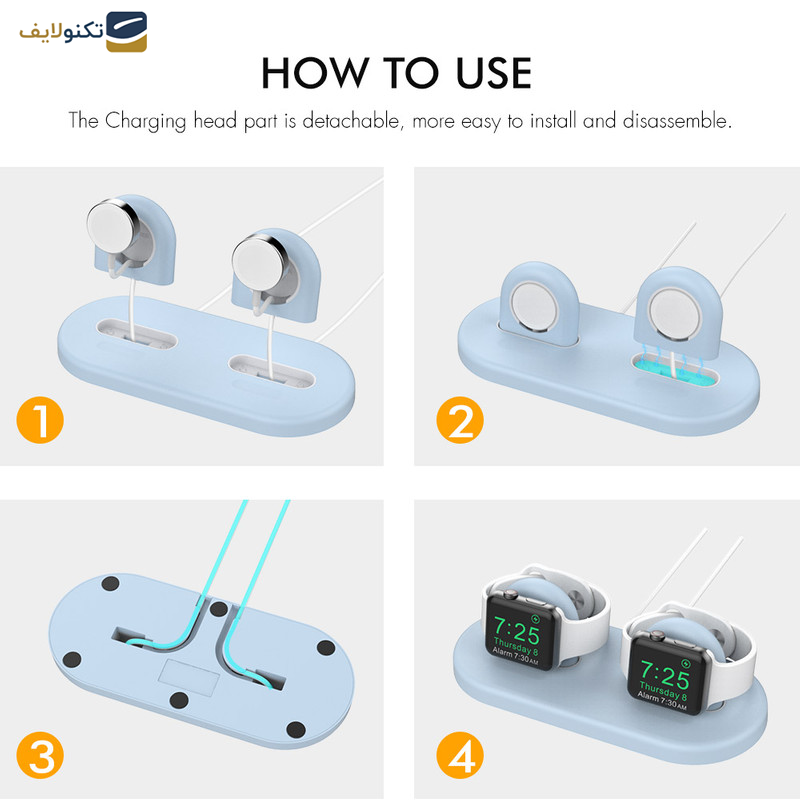 تکنولایف

HOW TO USE

The Charging head part is detachable, more easy to install and disassemble.

1

2

3

4

7:25
Thursday 8
Alarm 7:30 AM

7:25
Thursday 8
Alarm 7:30 AM