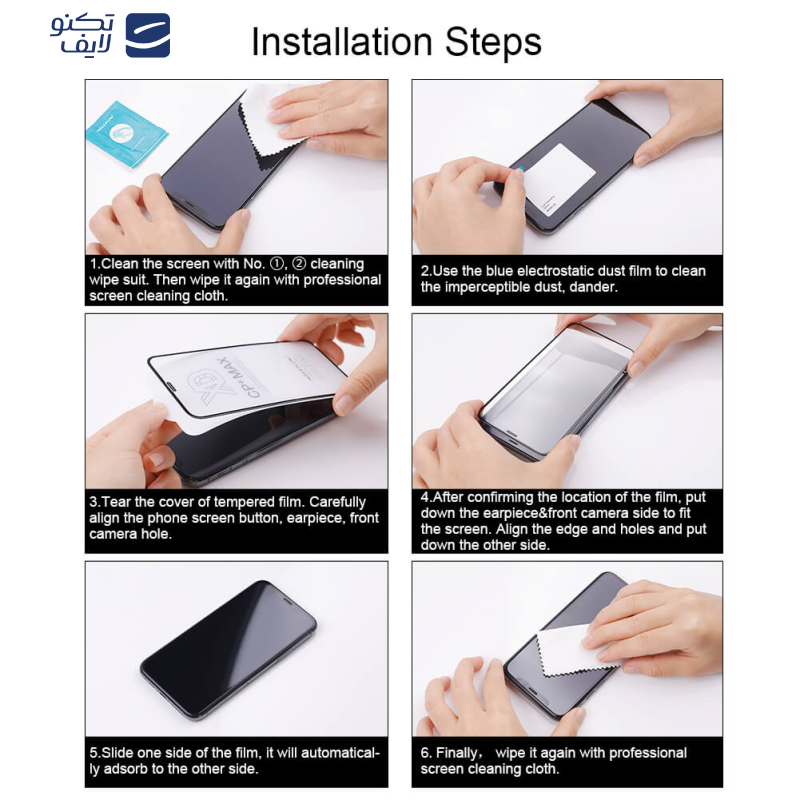 تکنو لایف

Installation Steps

1.Clean the screen with No. ①, ② cleaning wipe suit. Then wipe it again with professional screen cleaning cloth.

2.Use the blue electrostatic dust film to clean the imperceptible dust, dander.

CP+MAX

3.Tear the cover of tempered film. Carefully align the phone screen button, earpiece, front camera hole.

4.After confirming the location of the film, put down the earpiece&front camera side to fit the screen. Align the edge and holes and put down the other side.

5.Slide one side of the film, it will automatically adsorb to the other side.

6. Finally, wipe it again with professional screen cleaning cloth.