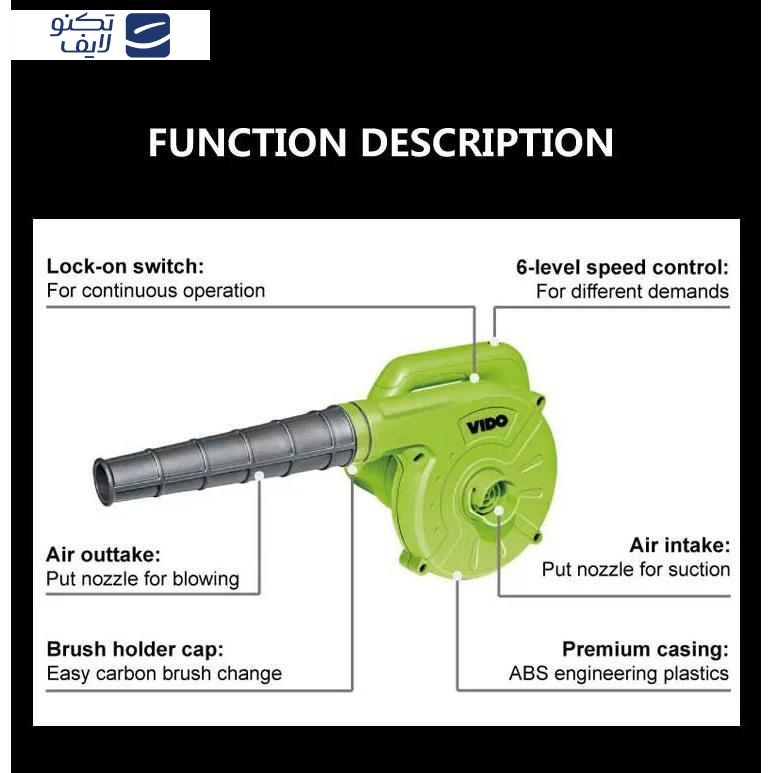 تکنو لایف

FUNCTION DESCRIPTION

Lock-on switch:
For continuous operation

6-level speed control:
For different demands

VIDO

Air outtake:
Put nozzle for blowing

Air intake:
Put nozzle for suction

Brush holder cap:
Easy carbon brush change

Premium casing:
ABS engineering plastics