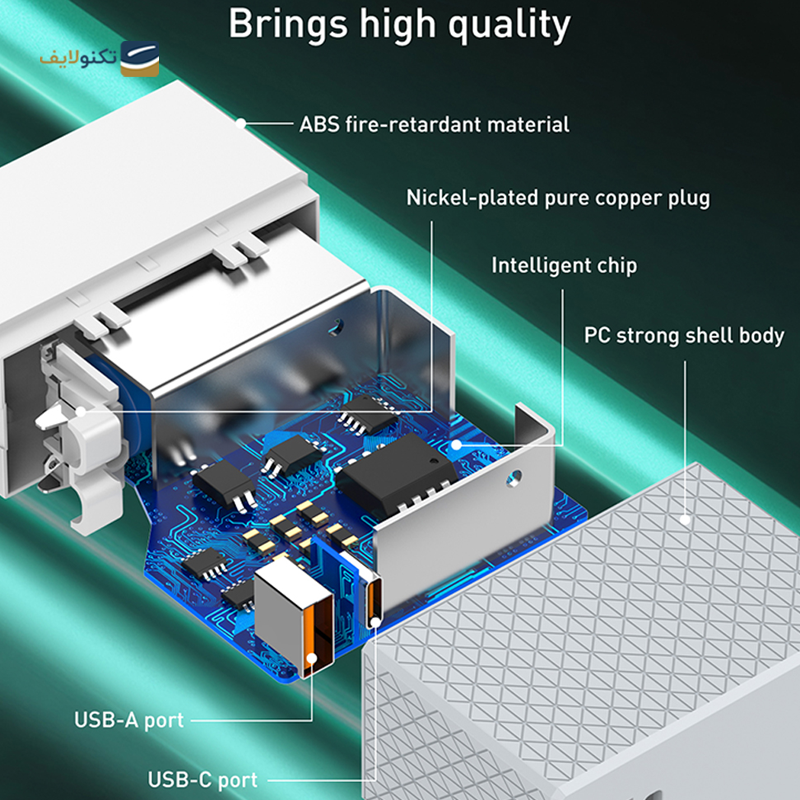 Brings high quality

تکنولایف

ABS fire-retardant material

Nickel-plated pure copper plug

Intelligent chip

PC strong shell body

USB-A port

USB-C port