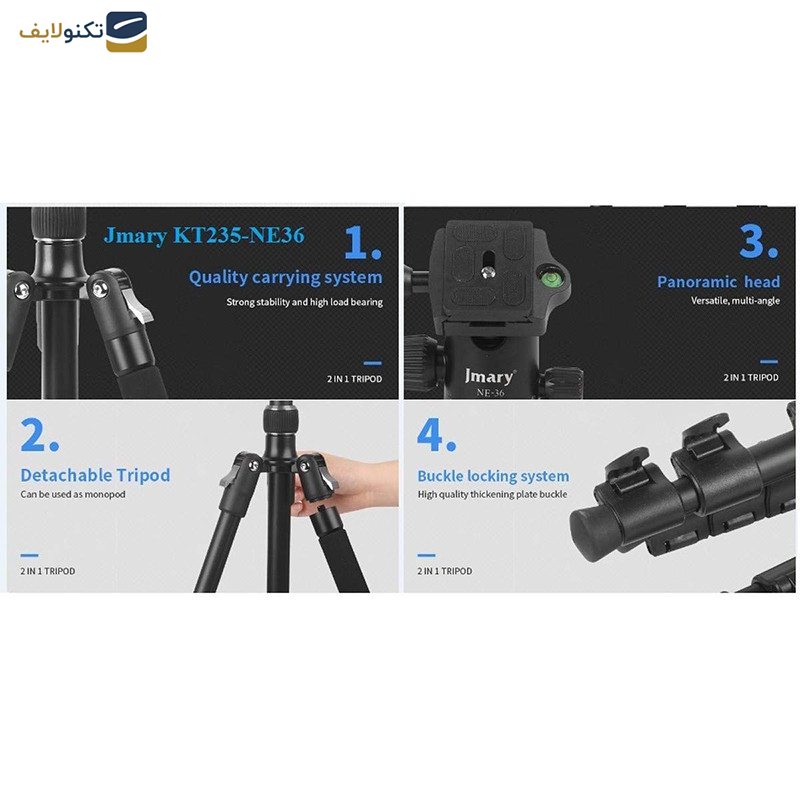 تکنولایف

Jmary KT235-NE36

1.

Quality carrying system

Strong stability and high load bearing

2 IN 1 TRIPOD

3.

Panoramic head

Versatile, multi-angle

Jmary

NE-36

2 IN 1 TRIPOD

2.

Detachable Tripod

Can be used as monopod

2 IN 1 TRIPOD

4.

Buckle locking system

High quality thickening plate buckle

2 IN 1 TRIPOD