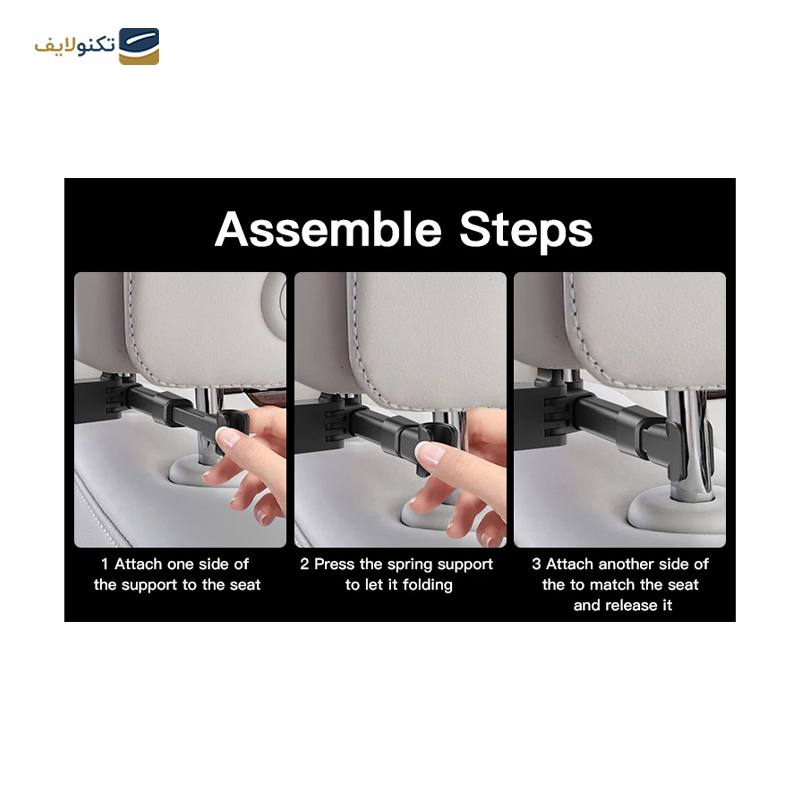 تکنولایف

Assemble Steps

1 Attach one side of the support to the seat

2 Press the spring support to let it folding

3 Attach another side of the to match the seat and release it