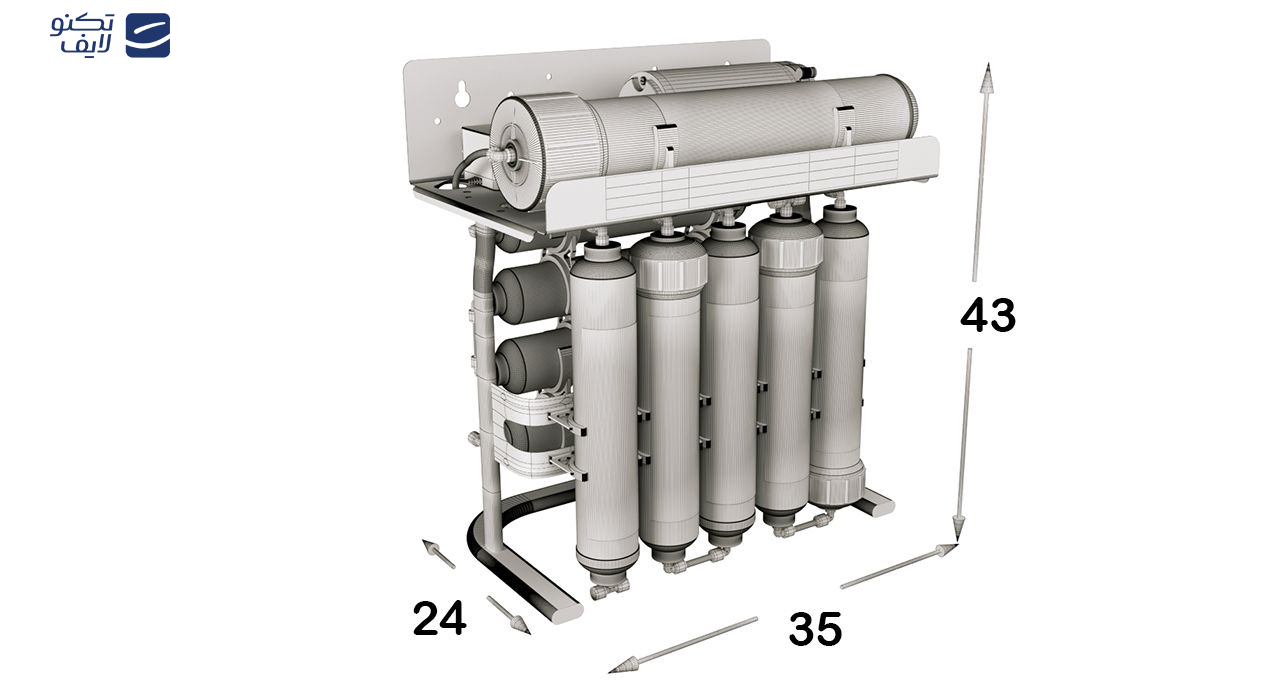 تکنو
لایف

43

24

35