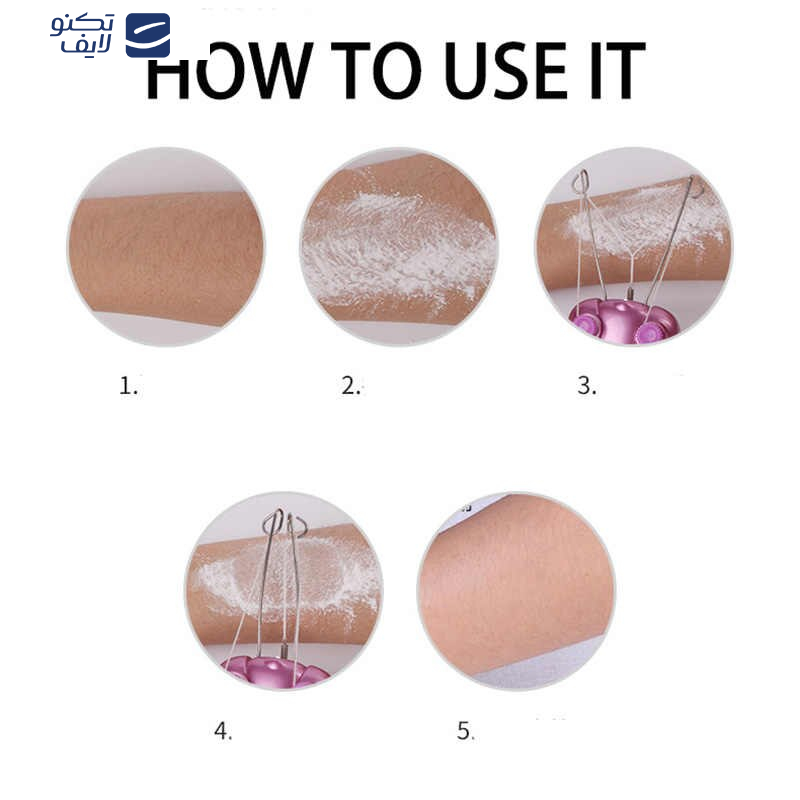 تکنو لایف

HOW TO USE IT

1.

2.

3.

4.

5.