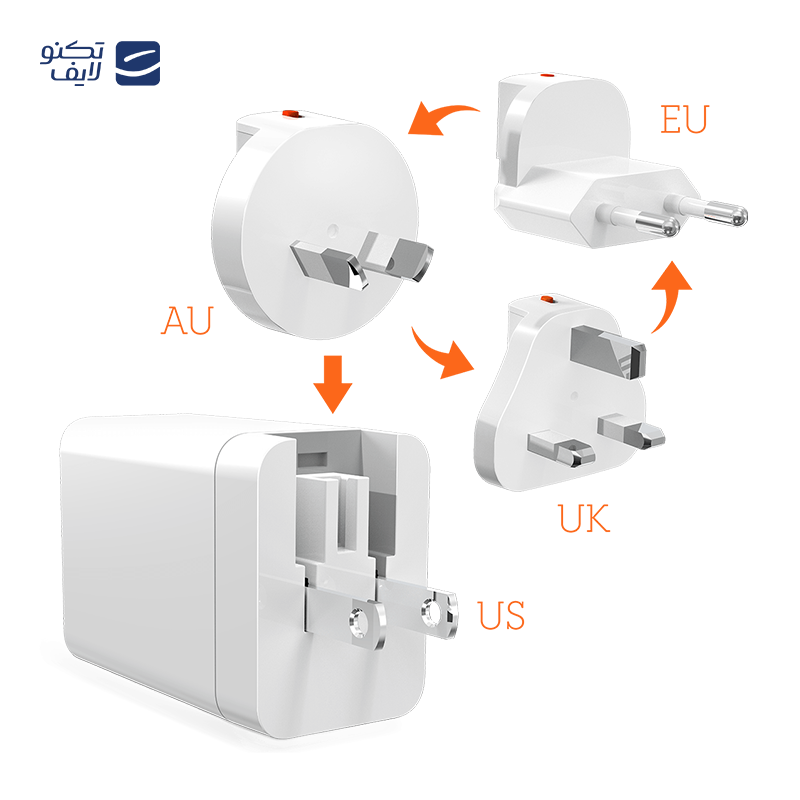 تکنو لایف

EU

AU

UK

US