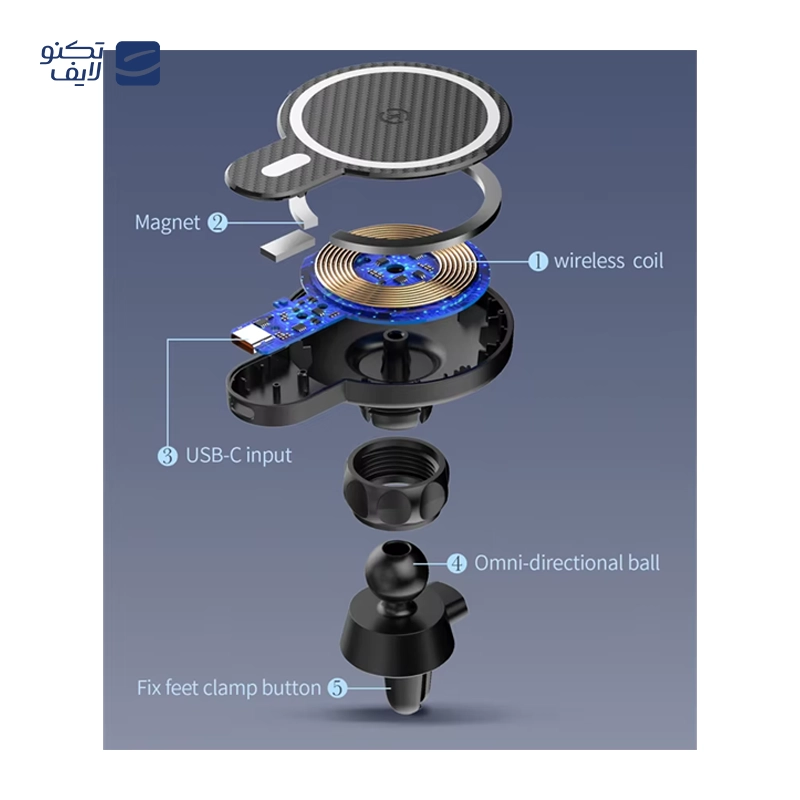 تکنو
لایف

Magnet 2

1 wireless coil

3 USB-C input

4 Omni-directional ball

Fix feet clamp button 5