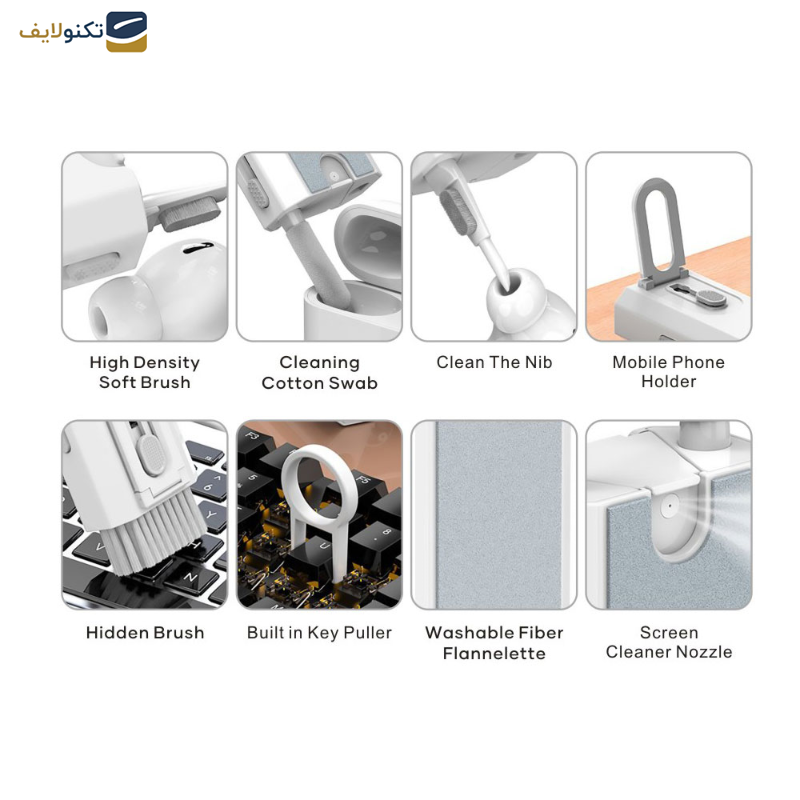 تکنولایف

High Density Soft Brush

Cleaning Cotton Swab

Clean The Nib

Mobile Phone Holder

Hidden Brush

Built in Key Puller

Washable Fiber Flannelette

Screen Cleaner Nozzle