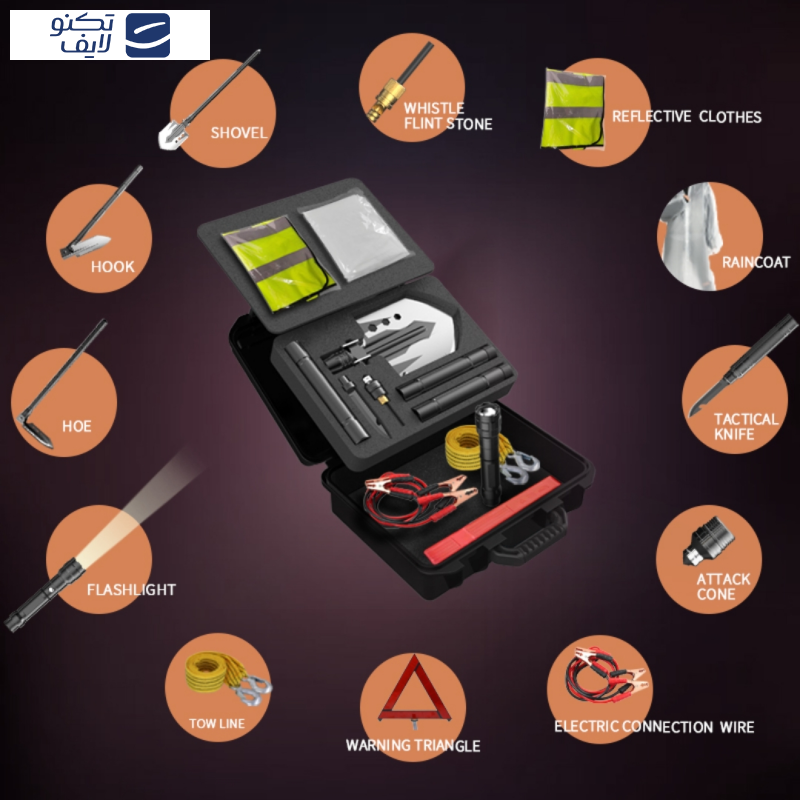 تكنو لايف

SHOVEL

WHISTLE FLINT STONE

REFLECTIVE CLOTHES

HOOK

RAINCOAT

HOE

TACTICAL KNIFE

FLASHLIGHT

ATTACK CONE

TOW LINE

WARNING TRIANGLE

ELECTRIC CONNECTION WIRE