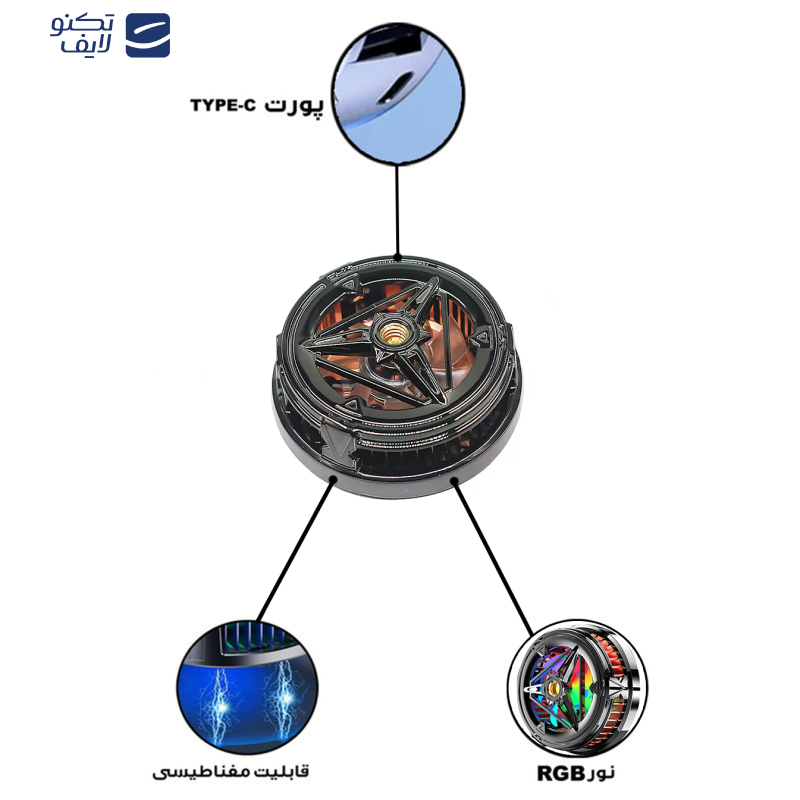 تکنو
لایف

پورت TYPE-C

قابلیت مغناطیسی

نورRGB